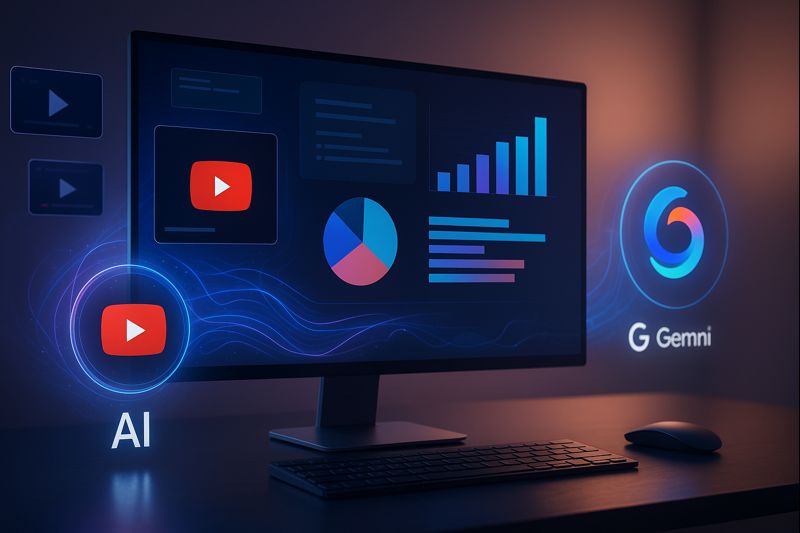 AI

G Gemni